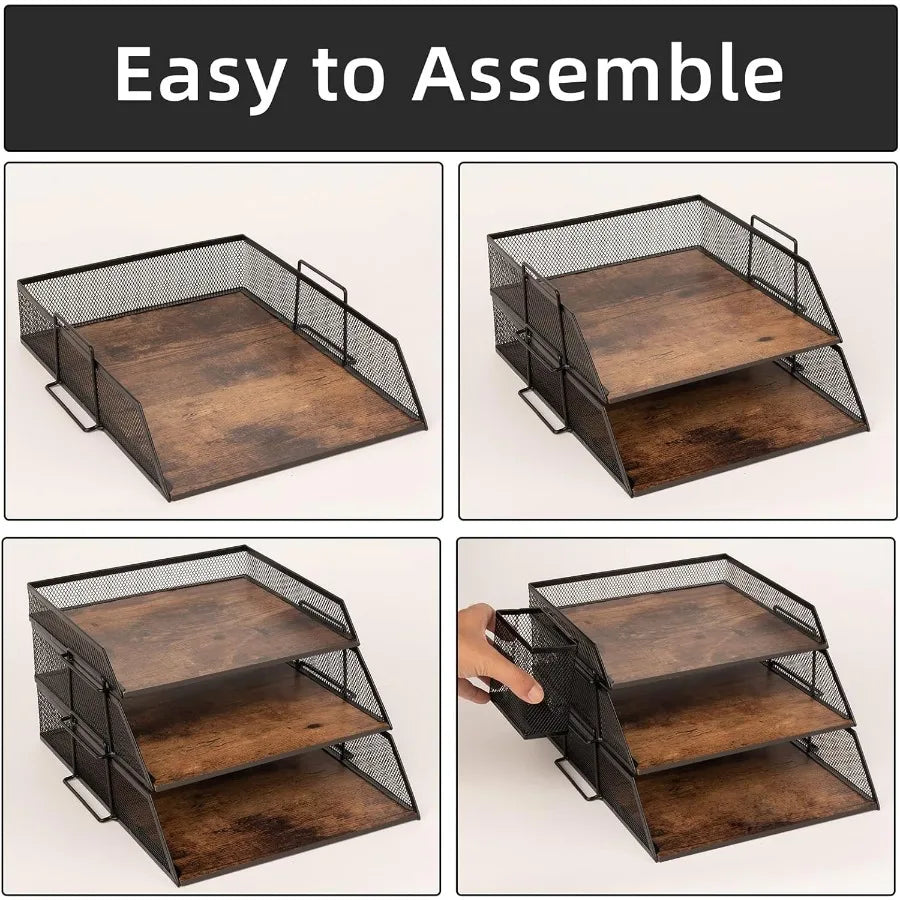 Easy to Assemble